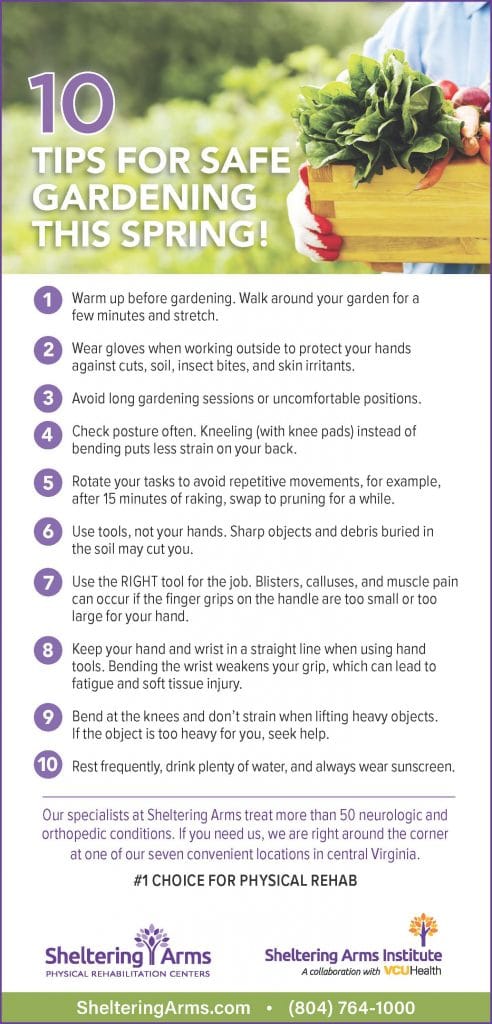 10
TIPS FOR SAFE GARDENING THIS SPRING!

1 Warm up before gardening. Walk around your garden for a few minutes and stretch.

2 Wear gloves when working outside to protect your hands against cuts, soil, insect bites, and skin irritants.

3 Avoid long gardening sessions or uncomfortable positions.

4 Check posture often. Kneeling (with knee pads) instead of bending puts less strain on your back.

5 Rotate your tasks to avoid repetitive movements, for example, after 15 minutes of raking, swap to pruning for a while.

6 Use tools, not your hands. Sharp objects and debris buried in the soil may cut you.

7 Use the RIGHT tool for the job. Blisters, calluses, and muscle pain can occur if the finger grips on the handle are too small or too large for your hand.

8 Keep your hand and wrist in a straight line when using hand tools. Bending the wrist weakens your grip, which can lead to fatigue and soft tissue injury.

9 Bend at the knees and don't strain when lifting heavy objects. If the object is too heavy for you, seek help.

10 Rest frequently, drink plenty of water, and always wear sunscreen.

Our specialists at Sheltering Arms treat more than 50 neurologic and orthopedic conditions. If you need us, we are right around the corner at one of our seven convenient locations in central Virginia.

#1 CHOICE FOR PHYSICAL REHAB

Sheltering Arms
PHYSICAL REHABILITATION CENTERS

Sheltering Arms Institute
A collaboration with VCUHealth

ShelteringArms.com • (804) 764-1000