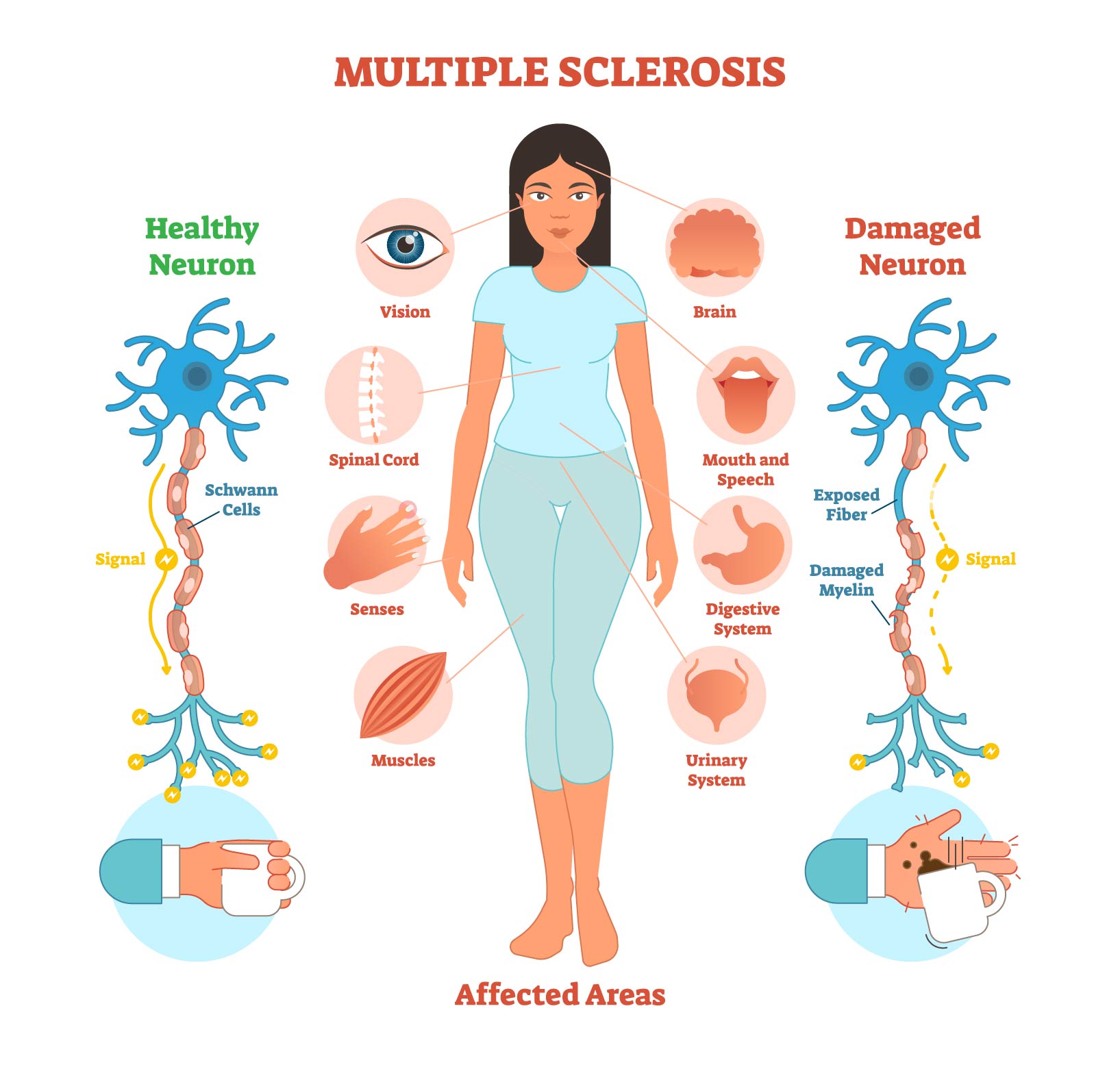 MULTIPLE SCLEROSIS

Healthy Neuron

Schwann Cells

Signal

Vision

Spinal Cord

Senses

Muscles

Brain

Mouth and Speech

Digestive System

Urinary System

Damaged Neuron

Exposed Fiber

Damaged Myelin

Signal

Affected Areas